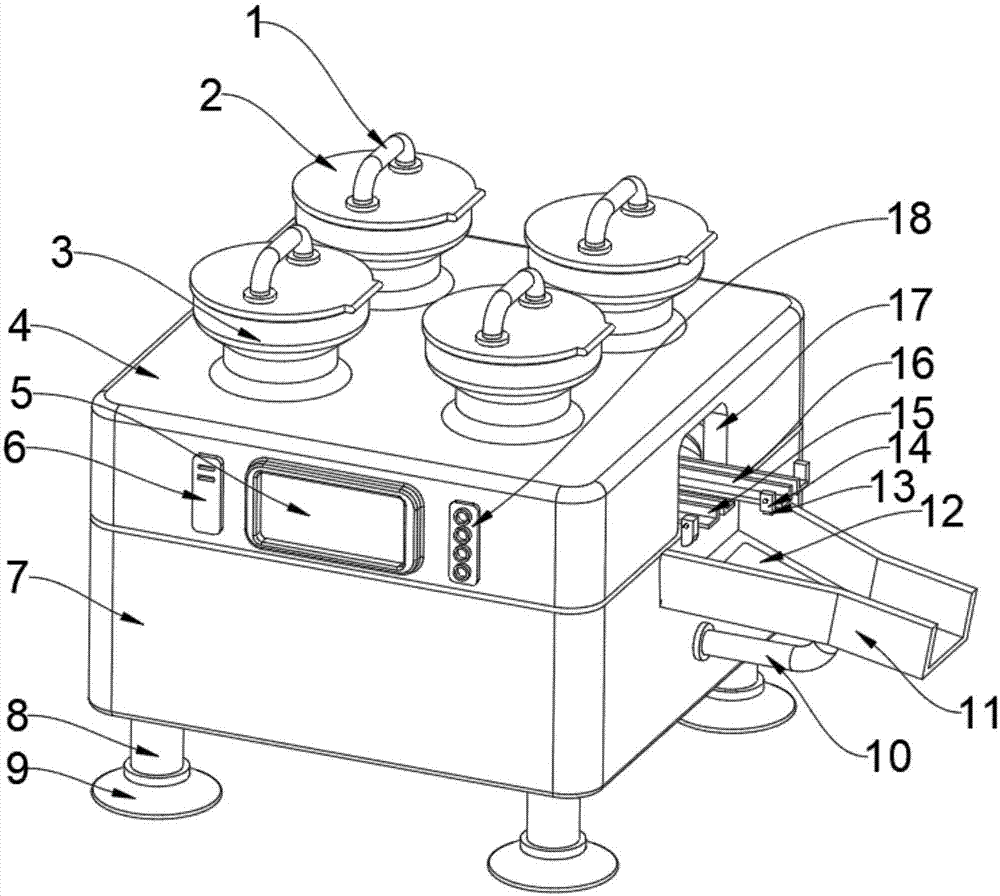 1
2
3
4
5
6
7
8
9
18
17
16
15
14
13
12
11
10